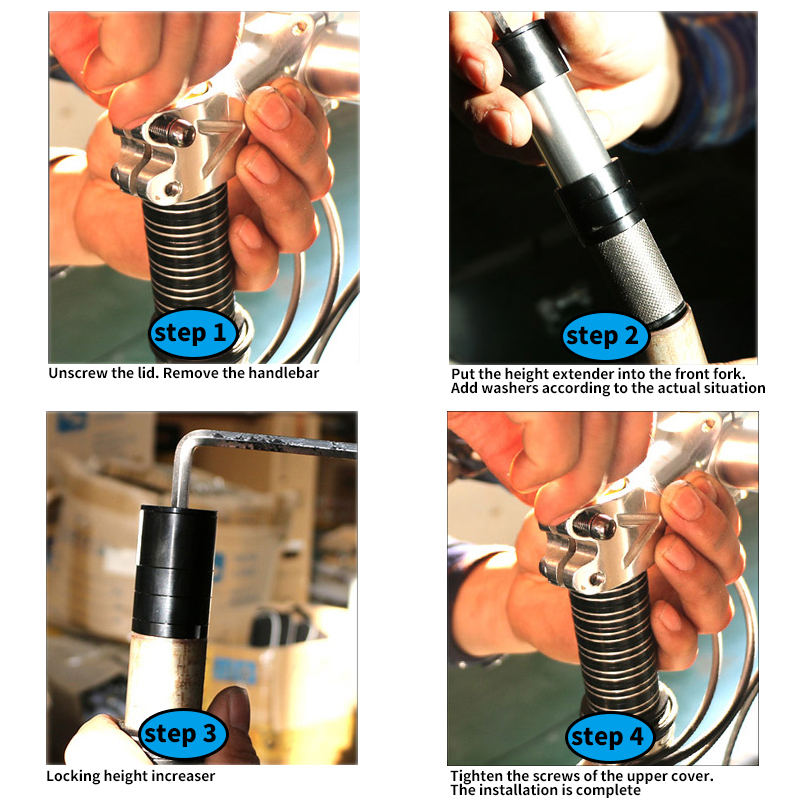 step 1

Unscrew the lid. Remove the handlebar

step 2

Put the height extender into the front fork. Add washers according to the actual situation

step 3

Locking height increaser

step 4

Tighten the screws of the upper cover. The installation is complete